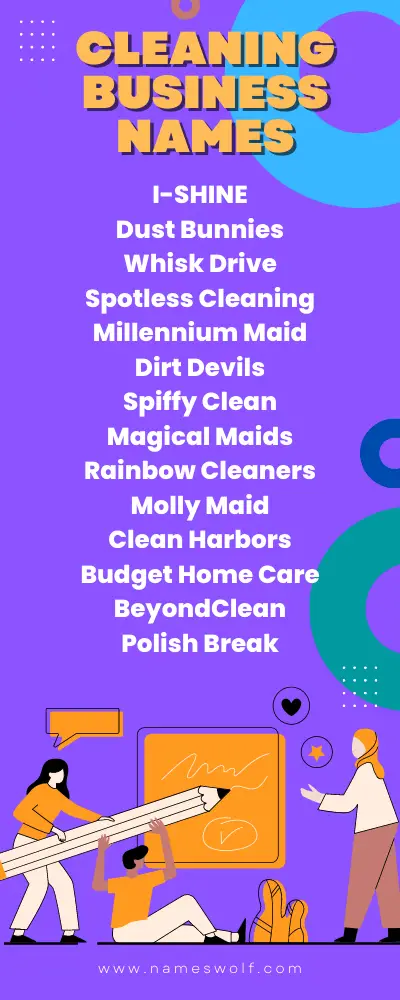 CLEANING BUSINESS NAMES

I-SHINE
Dust Bunnies
Whisk Drive
Spotless Cleaning
Millennium Maid
Dirt Devils
Spiffy Clean
Magical Maids
Rainbow Cleaners
Molly Maid
Clean Harbors
Budget Home Care
BeyondClean
Polish Break

www.nameswolf.com