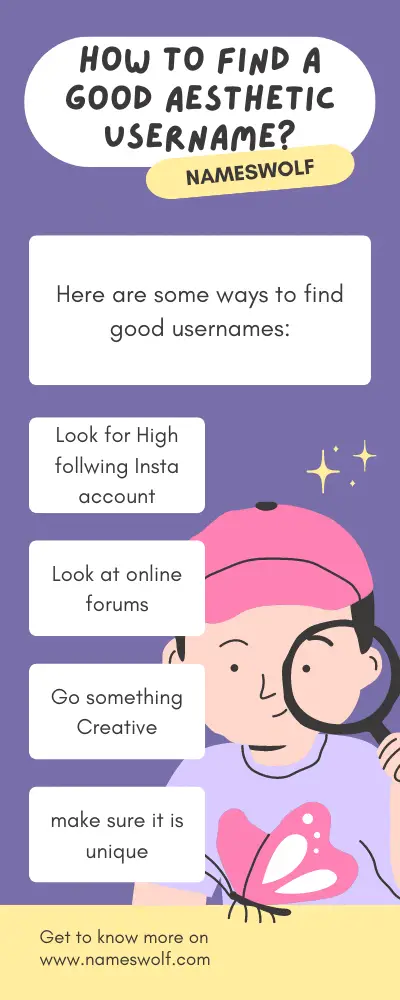 HOW TO FIND A GOOD AESTHETIC USERNAME?

NAMESWOLF

Here are some ways to find good usernames:

Look for High follwing Insta account

Look at online forums

Go something Creative

make sure it is unique

Get to know more on www.nameswolf.com